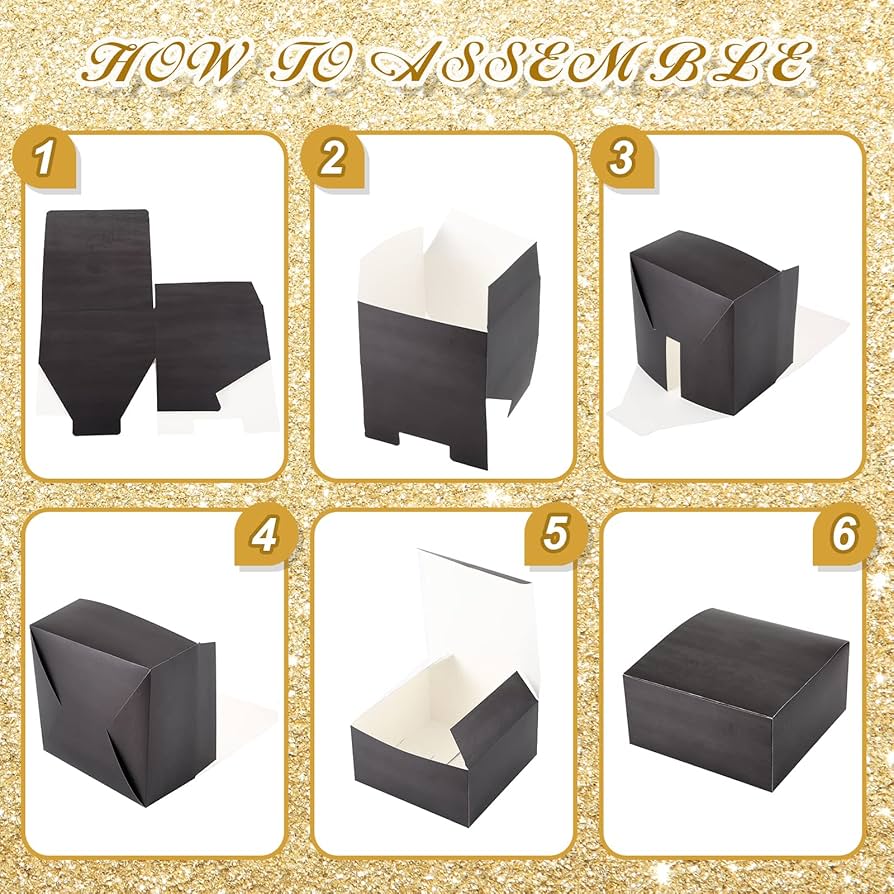 HOW TO ASSEMBLE

1

2

3

4

5

6